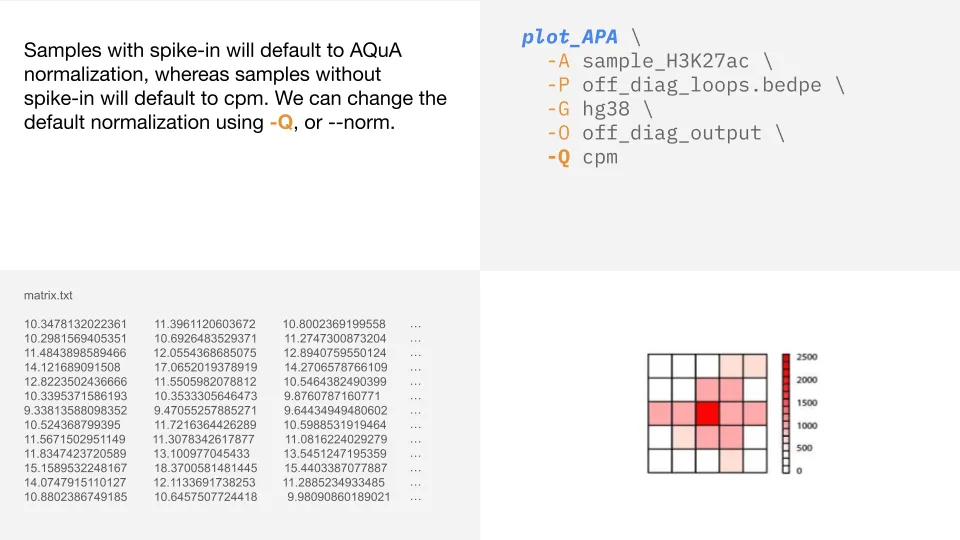 Samples with spike-in will default to AQuA normalization, whereas samples without spike-in will default to cpm. We can change the default normalization using -Q, or --norm.

plot_APA \
-A sample_H3K27ac \
-P off_diag_loops.bedpe \
-G hg38 \
-O off_diag_output \
-Q cpm

matrix.txt

| | | | |
|---|---|---|---|
| 10.3478132022361 | 11.3961120603672 | 10.8002369199558 | ... |
| 10.2981569405351 | 10.6926483529371 | 11.2747300873204 | ... |
| 11.4843898589466 | 12.0554368685075 | 12.8940759550124 | ... |
| 14.121689091508 | 17.0652019378919 | 14.2706578766109 | ... |
| 12.8223502436666 | 11.5505982078812 | 10.5464382490399 | ... |
| 10.3395371586193 | 10.3533305646473 | 9.8760787160771 | ... |
| 9.33813588098352 | 9.47055257885271 | 9.64434949480602 | ... |
| 10.524368799395 | 11.7216364426289 | 10.5988531919464 | ... |
| 11.5671502951149 | 11.3078342617877 | 11.0816224029279 | ... |
| 11.8347423720589 | 13.100977045433 | 13.5451247195359 | ... |
| 15.1589532248167 | 18.3700581481445 | 15.4403387077887 | ... |
| 14.0747915110127 | 12.1133691738253 | 11.2885234933485 | ... |
| 10.8802386749185 | 10.6457507724418 | 9.98090860189021 | ... |

2500
2000
1500
1000
500
0